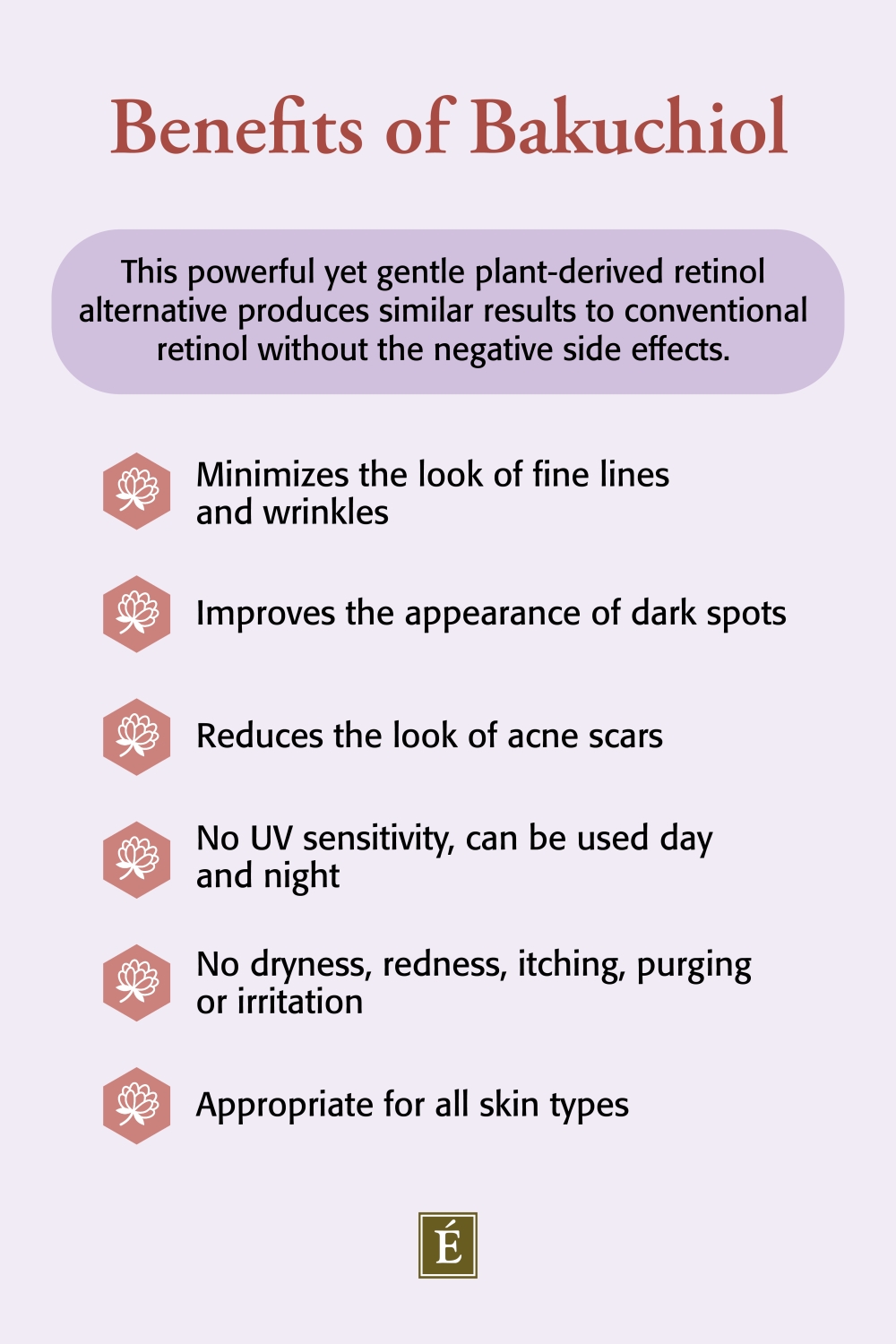 Benefits of Bakuchiol

This powerful yet gentle plant-derived retinol alternative produces similar results to conventional retinol without the negative side effects.

Minimizes the look of fine lines and wrinkles

Improves the appearance of dark spots

Reduces the look of acne scars

No UV sensitivity, can be used day and night

No dryness, redness, itching, purging or irritation

Appropriate for all skin types

É